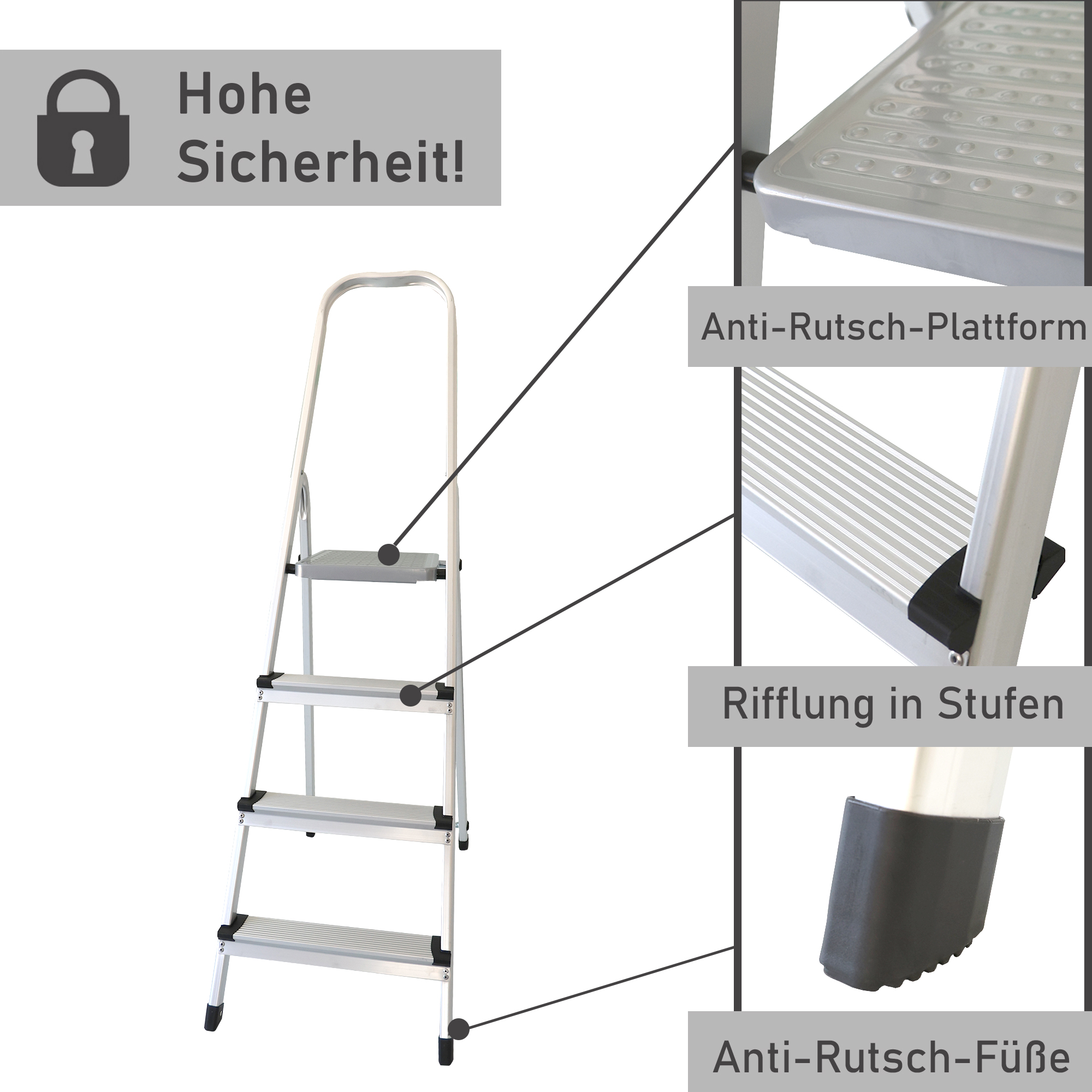 Hohe Sicherheit!

Anti-Rutsch-Plattform

Rifflung in Stufen

Anti-Rutsch-Füße