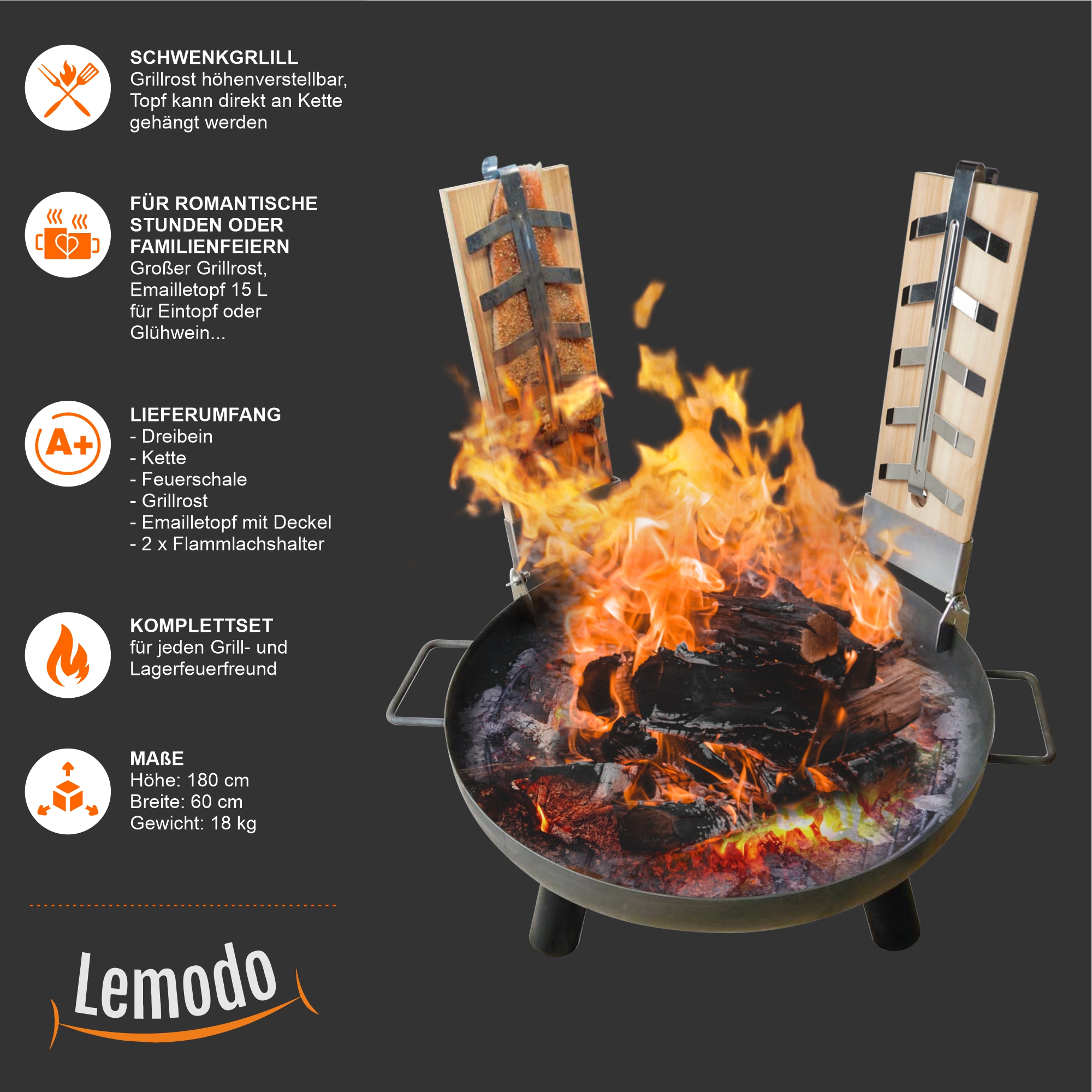 SCHWENKGRLILL
Grillrost höhenverstellbar, Topf kann direkt an Kette gehängt werden

FÜR ROMANTISCHE STUNDEN ODER FAMILIENFEIERN
Großer Grillrost, Emailletopf 15 L für Eintopf oder Glühwein...

A+

LIEFERUMFANG
- Dreibein
- Kette
- Feuerschale
- Grillrost
- Emailletopf mit Deckel
- 2 x Flammlachshalter

KOMPLETTSET
für jeden Grill- und Lagerfeuerfreund

MAßE
Höhe: 180 cm
Breite: 60 cm
Gewicht: 18 kg

Lemodo